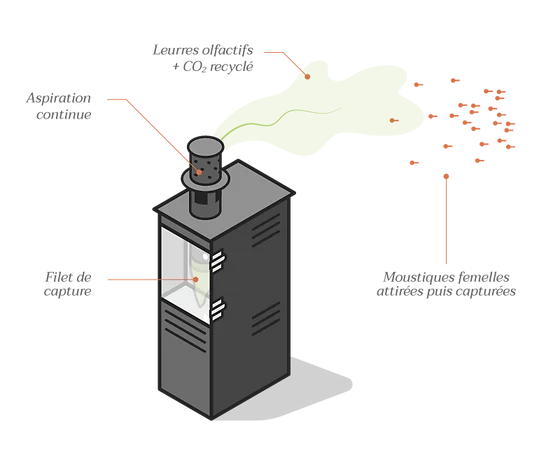 Leurres olfactifs
+ $CO_2$ recyclé

Aspiration
continue

Filet de
capture

Moustiques femelles
attirées puis capturées